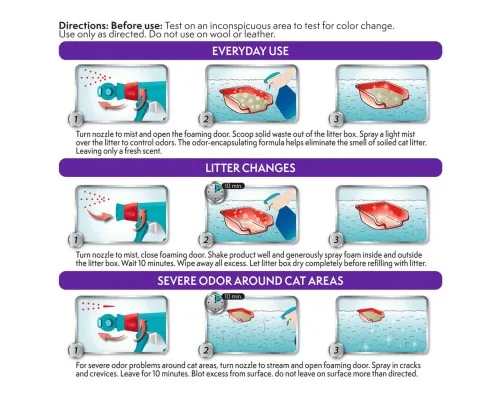 **Directions: Before use:** Test on an inconspicuous area to test for color change. Use only as directed. Do not use on wool or leather.

EVERYDAY USE

1

2

3

Turn nozzle to mist and open the foaming door. Scoop solid waste out of the litter box. Spray a light mist over the litter to control odors. The odor-encapsulating formula helps eliminate the smell of soiled cat litter. Leaving only a fresh scent.

LITTER CHANGES

1

10 min.

2

3

Turn nozzle to mist, close foaming door. Shake product well and generously spray foam inside and outside the litter box. Wait 10 minutes. Wipe away all excess. Let litter box dry completely before refilling with litter.

SEVERE ODOR AROUND CAT AREAS

1

10 min.

2

3

For severe odor problems around cat areas, turn nozzle to stream and open foaming door. Spray in cracks and crevices. Leave for 10 minutes. Blot excess from surface. do not leave on surface more than directed.