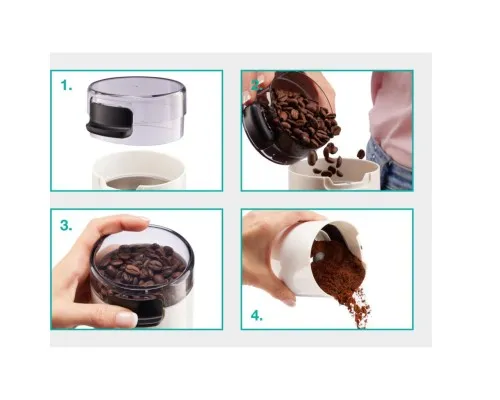 1.

2.

3.

4.