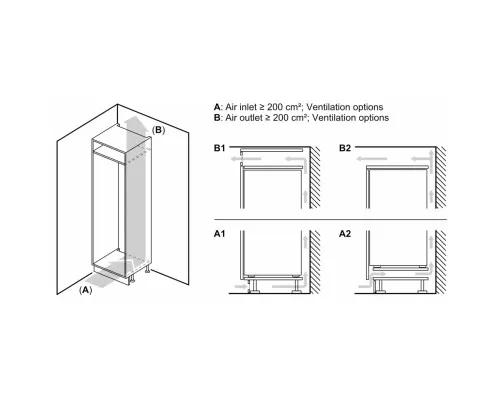 (B)

(A)

A: Air inlet ≥ 200 cm²; Ventilation options
B: Air outlet ≥ 200 cm²; Ventilation options

B1

B2

A1

A2